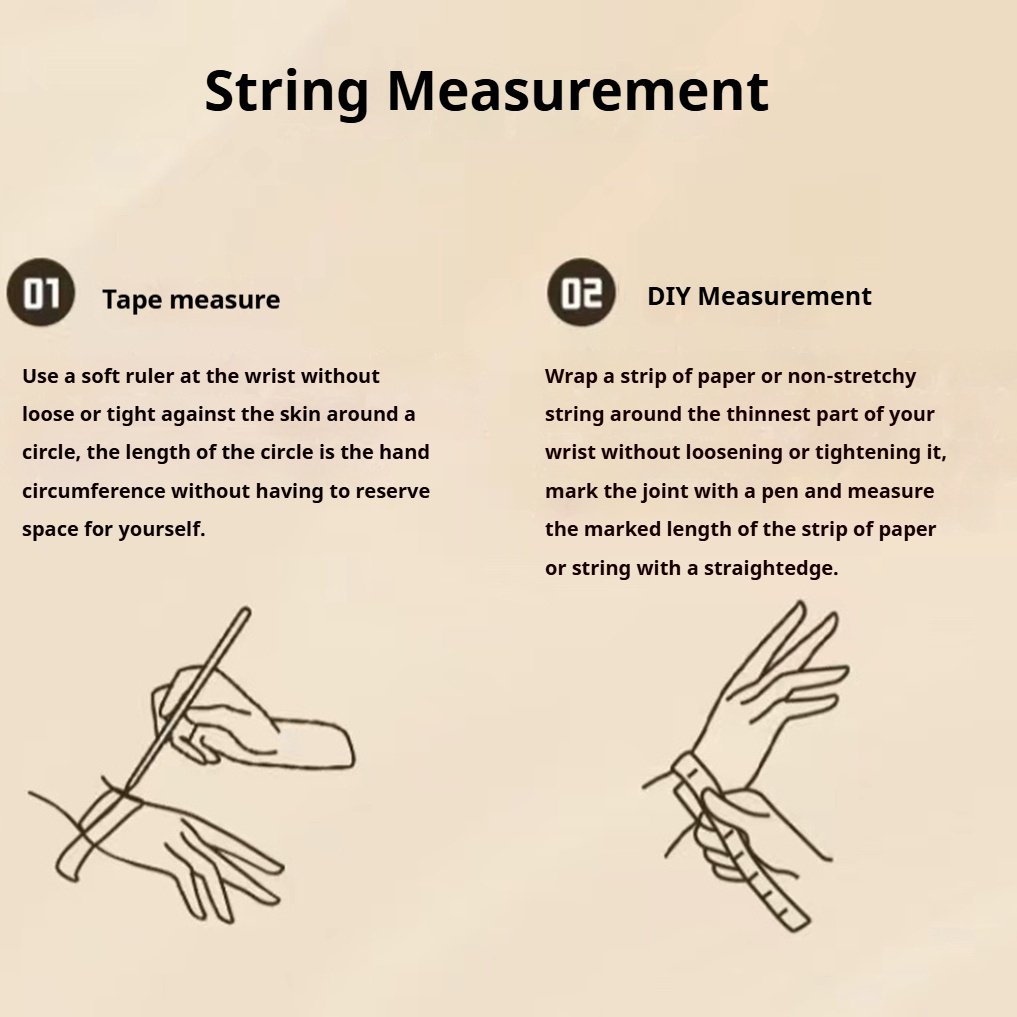 String Measurement

01 Tape measure

Use a soft ruler at the wrist without loose or tight against the skin around a circle, the length of the circle is the hand circumference without having to reserve space for yourself.

02 DIY Measurement

Wrap a strip of paper or non-stretchy string around the thinnest part of your wrist without loosening or tightening it, mark the joint with a pen and measure the marked length of the strip of paper or string with a straightedge.